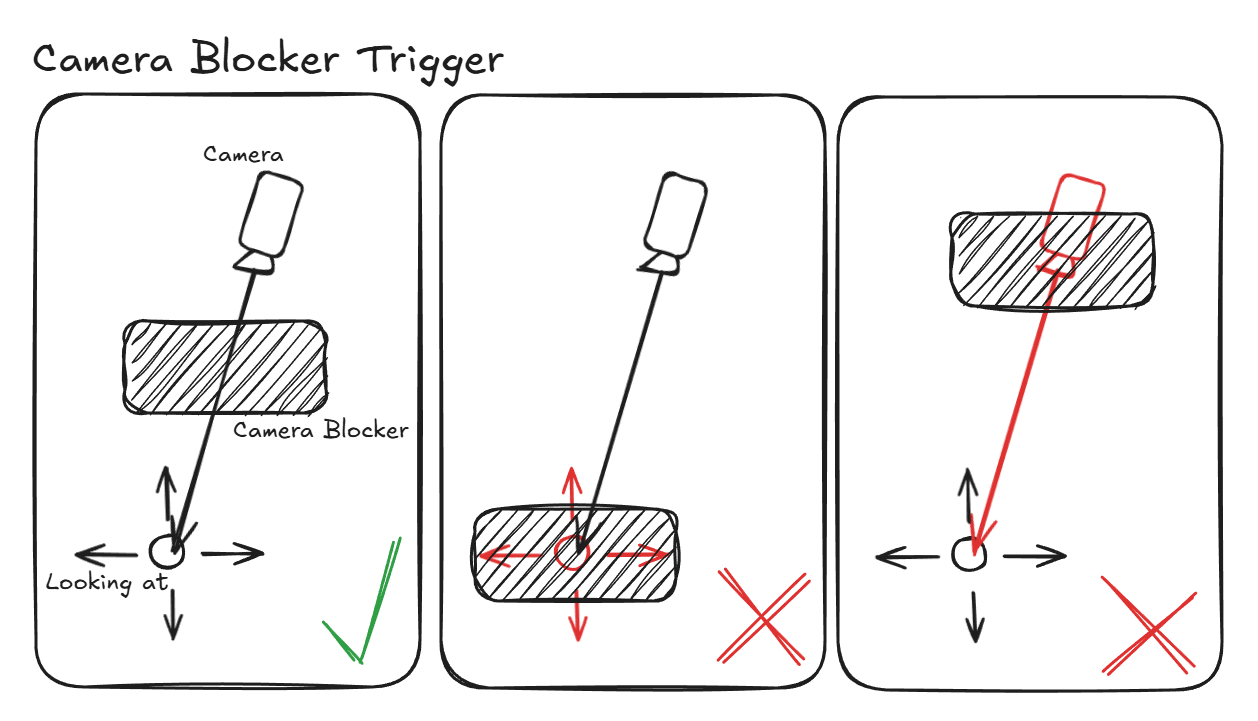 Camera Blocker Trigger

Camera

Camera Blocker

Looking at